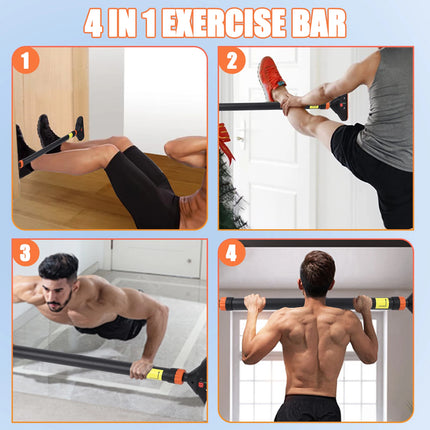 4 IN 1 EXERCISE BAR

1

2

3

4