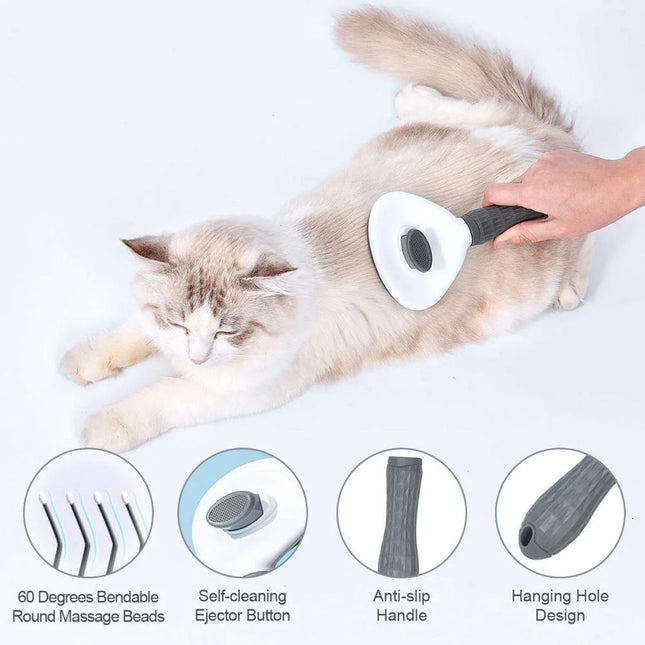 60 Degrees Bendable Round Massage Beads

Self-cleaning Ejector Button

Anti-slip Handle

Hanging Hole Design