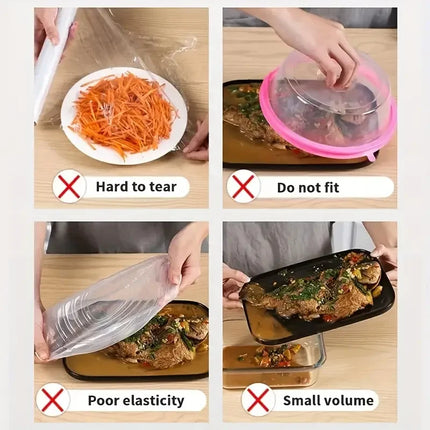 Hard to tear

Do not fit

Poor elasticity

Small volume